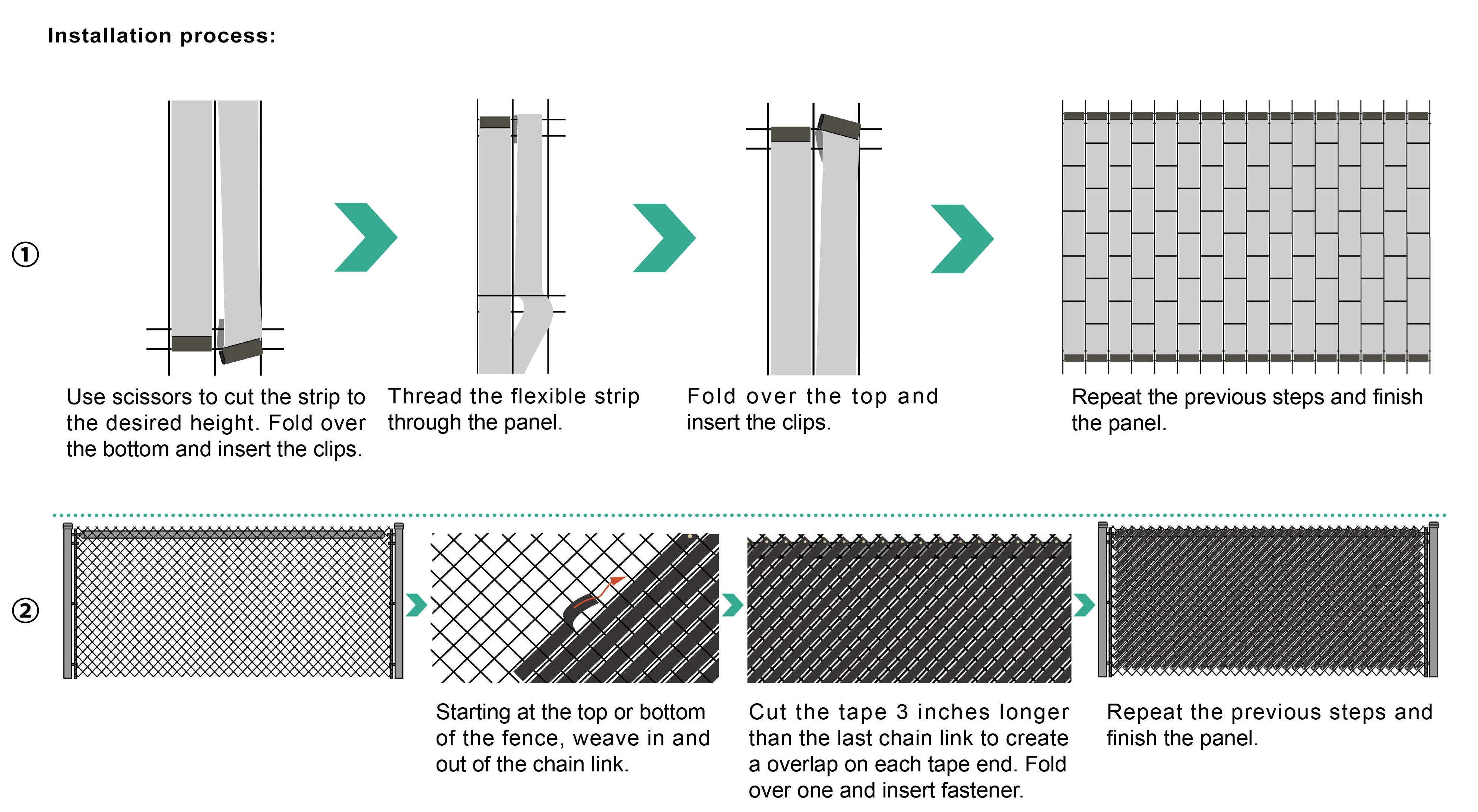 Installation process:

①

Use scissors to cut the strip to the desired height. Fold over the bottom and insert the clips.

Thread the flexible strip through the panel.

Fold over the top and insert the clips.

Repeat the previous steps and finish the panel.

②

Starting at the top or bottom of the fence, weave in and out of the chain link.

Cut the tape 3 inches longer than the last chain link to create a overlap on each tape end. Fold over one and insert fastener.

Repeat the previous steps and finish the panel.