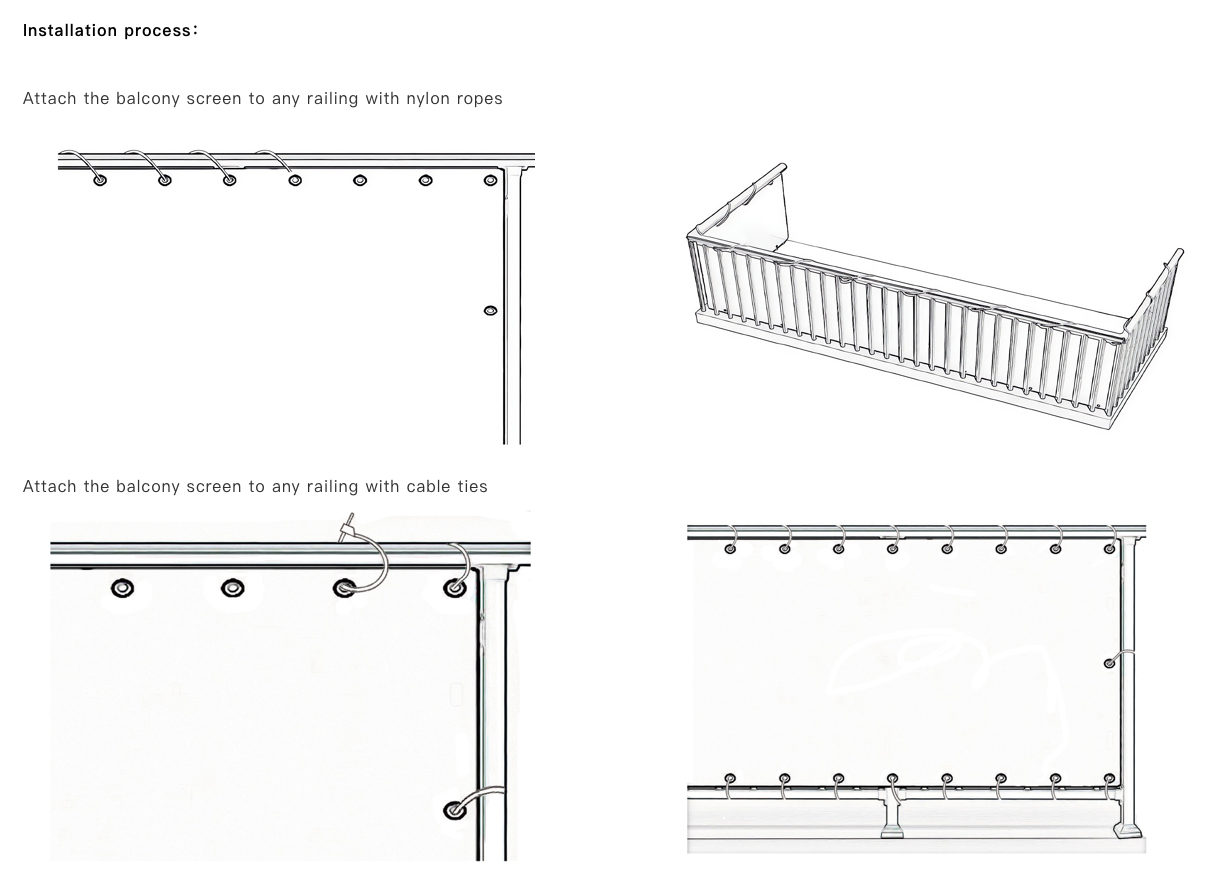 Installation process:

Attach the balcony screen to any railing with nylon ropes

Attach the balcony screen to any railing with cable ties